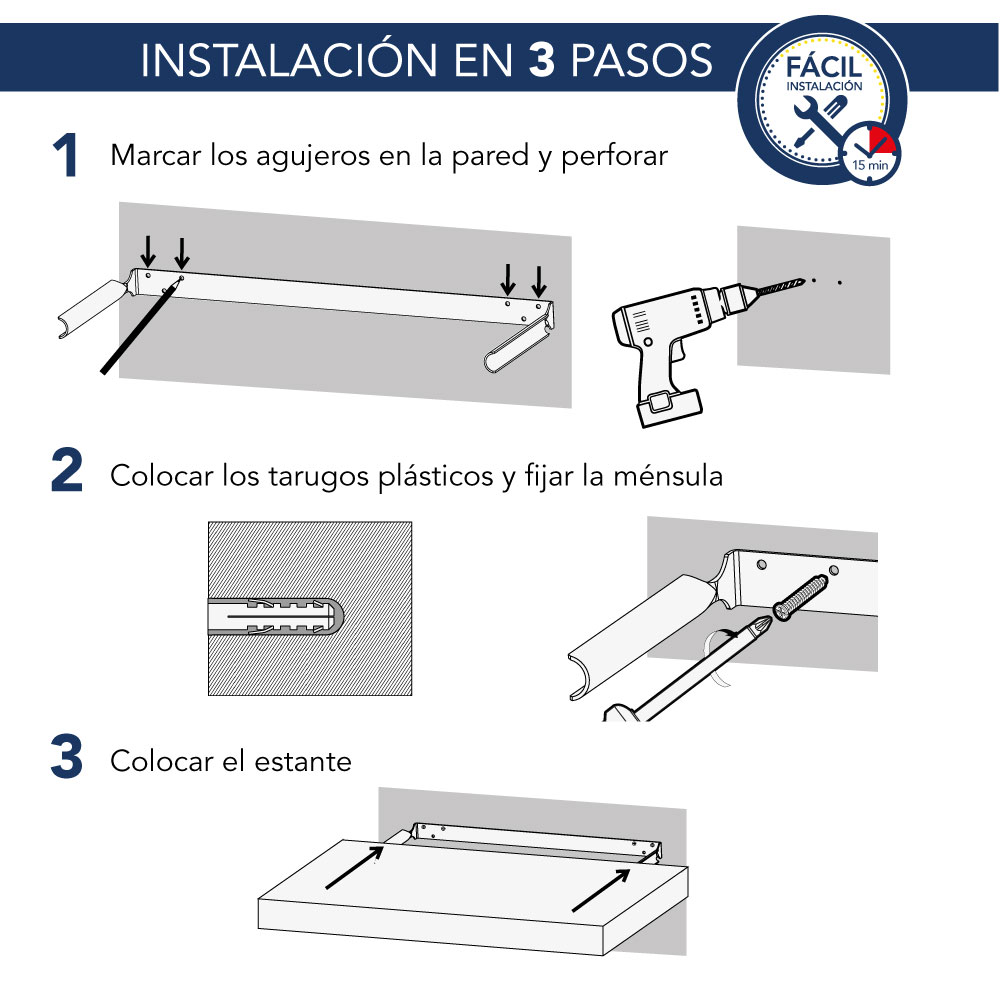 INSTALACIÓN EN 3 PASOS

FÁCIL
INSTALACIÓN
15 min

1 Marcar los agujeros en la pared y perforar

2 Colocar los tarugos plásticos y fijar la ménsula

3 Colocar el estante